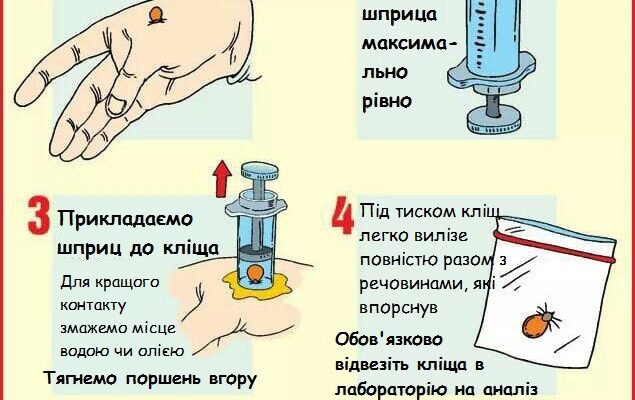 шприца максимально рівно

3 Прикладаємо шприц до кліща

Для кращого контакту змажемо місце водою чи олією

Тягнемо поршень вгору

4 Під тиском кліщ легко вилізе повністю разом з речовинами, які впорснув

Обов'язково відвезіть кліща в лабораторію на аналіз